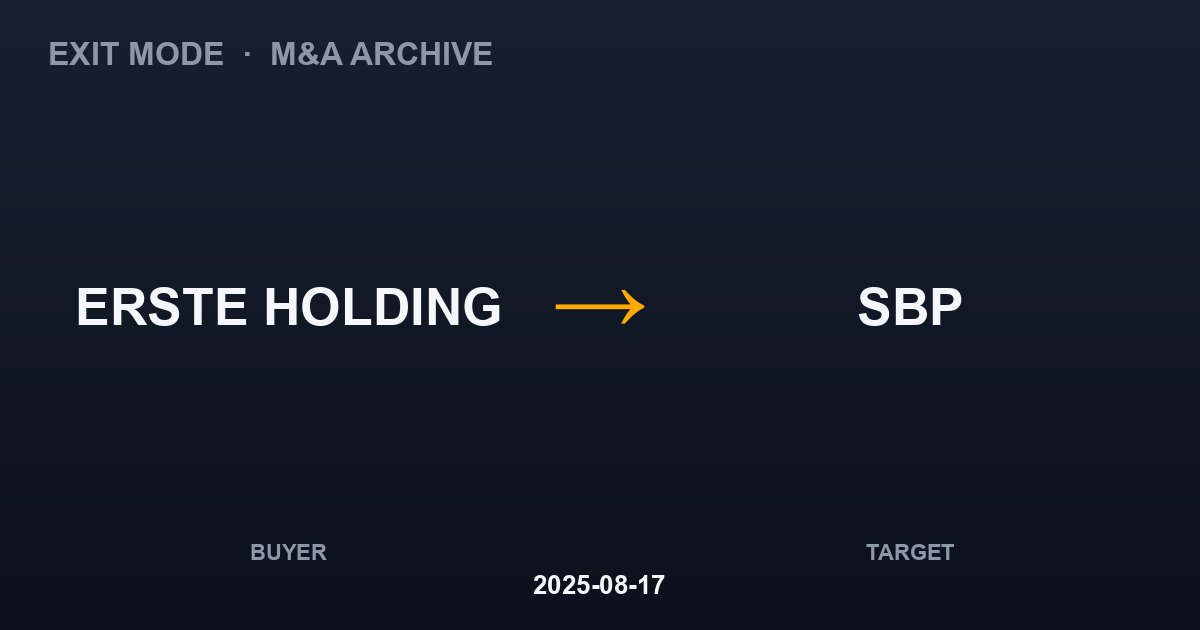 EXIT MODE · M&A ARCHIVE

ERSTE HOLDING → SBP

BUYER

TARGET

2025-08-17