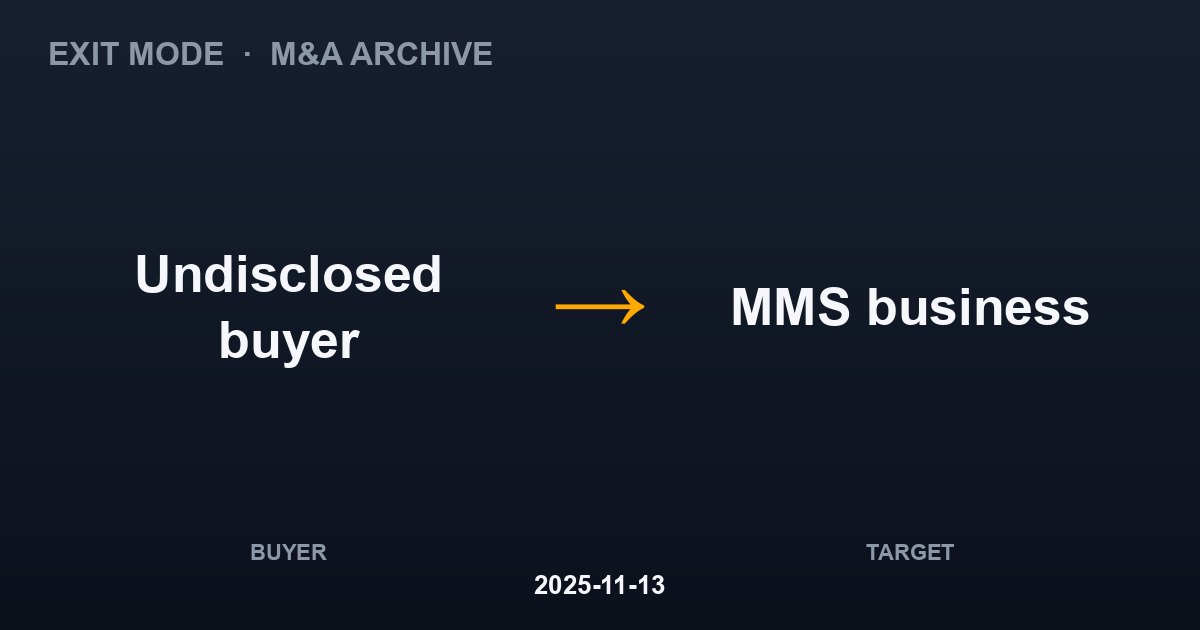 EXIT MODE · M&A ARCHIVE

Undisclosed buyer

→

MMS business

BUYER

TARGET

2025-11-13