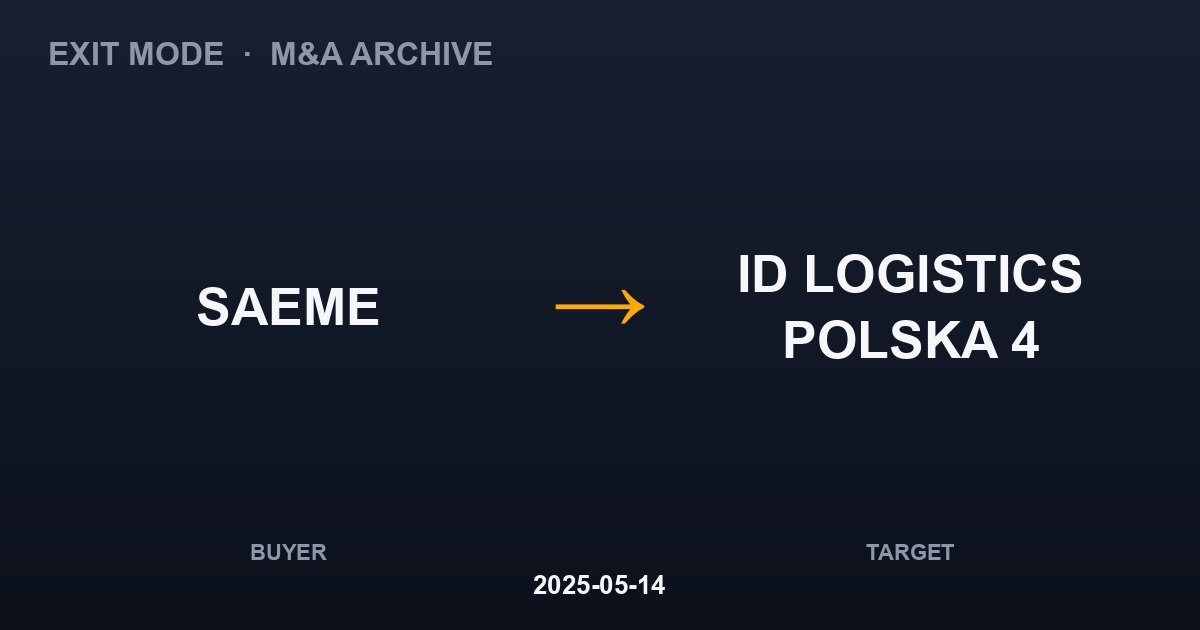 EXIT MODE · M&A ARCHIVE

SAEME → ID LOGISTICS POLSKA 4

BUYER

TARGET

2025-05-14